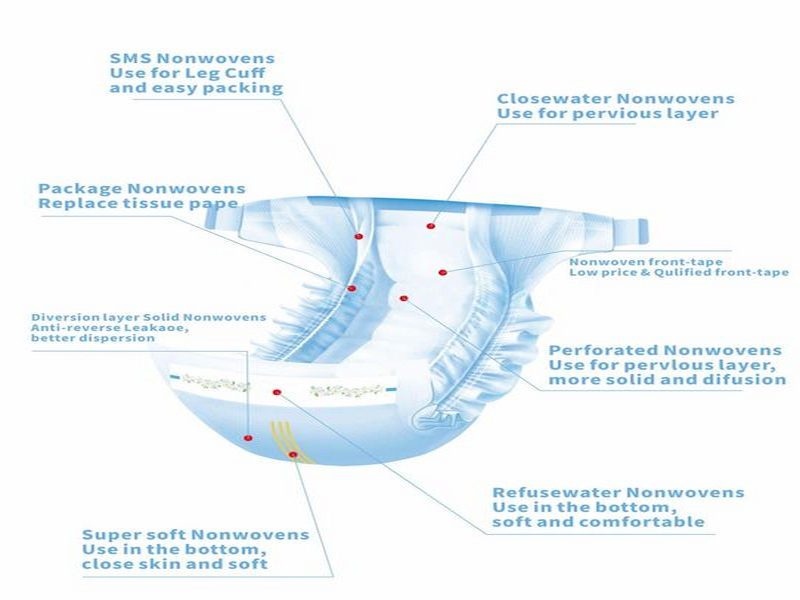 SMS Nonwovens
Use for Leg Cuff
and easy packing

Closewater Nonwovens
Use for pervious layer

Package Nonwovens
Replace tissue pape

Nonwoven front-tape
Low price & Qulified front-tape

Diversion layer Solid Nonwovens
Anti-reverse Leakaoe,
better dispersion

Perforated Nonwovens
Use for pervlous layer,
more solid and difusion

Refusewater Nonwovens
Use in the bottom,
soft and comfortable

Super soft Nonwovens
Use in the bottom,
close skin and soft